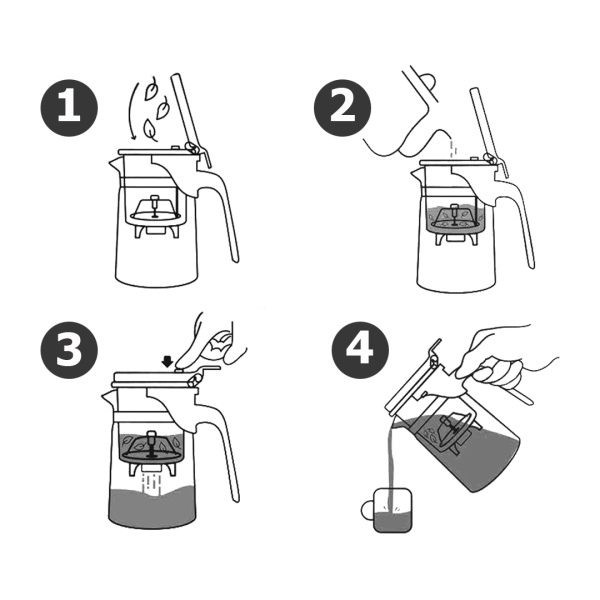 1

2

3

4